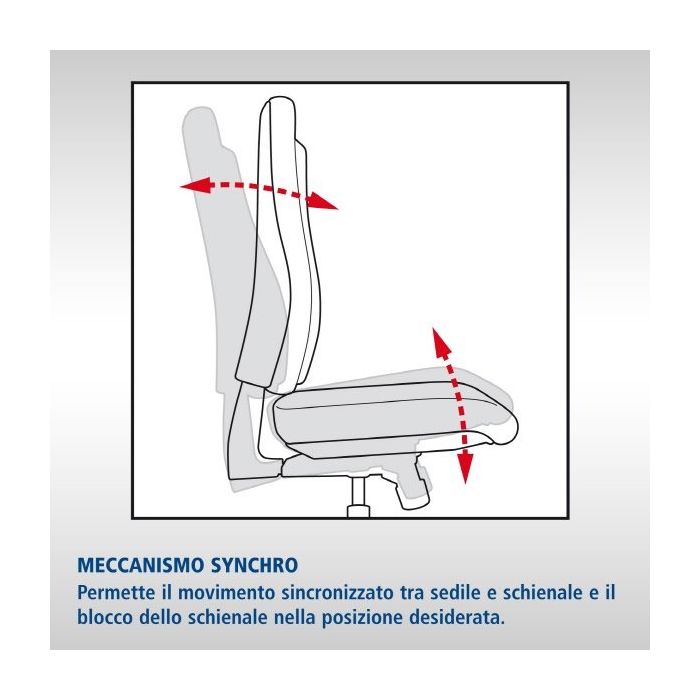 MECCANISMO SYNCHRO
Permette il movimento sincronizzato tra sedile e schienale e il blocco dello schienale nella posizione desiderata.